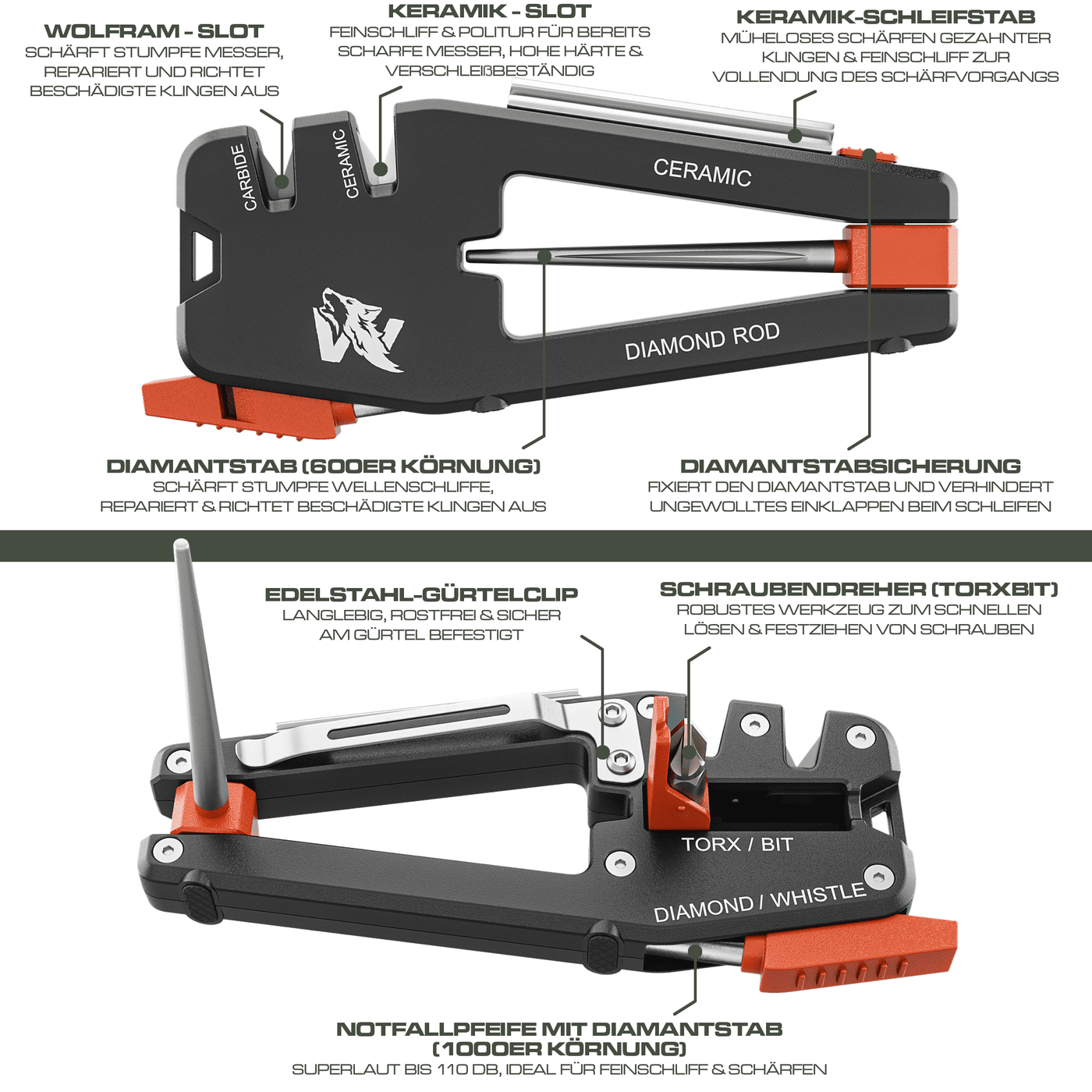 WOLFRAM - SLOT
SCHÄRFT STUMPFE MESSER, REPARIERT UND RICHTET BESCHÄDIGTE KLINGEN AUS

KERAMIK - SLOT
FEINSCHLIFF & POLITUR FÜR BEREITS SCHARFE MESSER, HOHE HÄRTE & VERSCHLEIßBESTÄNDIG

KERAMIK-SCHLEIFSTAB
MÜHELOSES SCHÄRFEN GEZAHNTER KLINGEN & FEINSCHLIFF ZUR VOLLENDUNG DES SCHÄRFVORGANGS

CARBIDE
CERAMIC
CERAMIC
DIAMOND ROD

DIAMANTSTAB (600ER KÖRNUNG)
SCHÄRFT STUMPFE WELLENSCHLIFFE, REPARIERT & RICHTET BESCHÄDIGTE KLINGEN AUS

DIAMANTSTABSICHERUNG
FIXIERT DEN DIAMANTSTAB UND VERHINDERT UNGEWOLLTES EINKLAPPEN BEIM SCHLEIFEN

EDELSTAHL-GÜRTELCLIP
LANGLEBIG, ROSTFREI & SICHER AM GÜRTEL BEFESTIGT

SCHRAUBENDREHER (TORXBIT)
ROBUSTES WERKZEUG ZUM SCHNELLEN LÖSEN & FESTZIEHEN VON SCHRAUBEN

TORX / BIT
DIAMOND / WHISTLE

NOTFALLPFEIFE MIT DIAMANTSTAB (1000ER KÖRNUNG)
SUPERLAUT BIS 110 DB, IDEAL FÜR FEINSCHLIFF & SCHÄRFEN